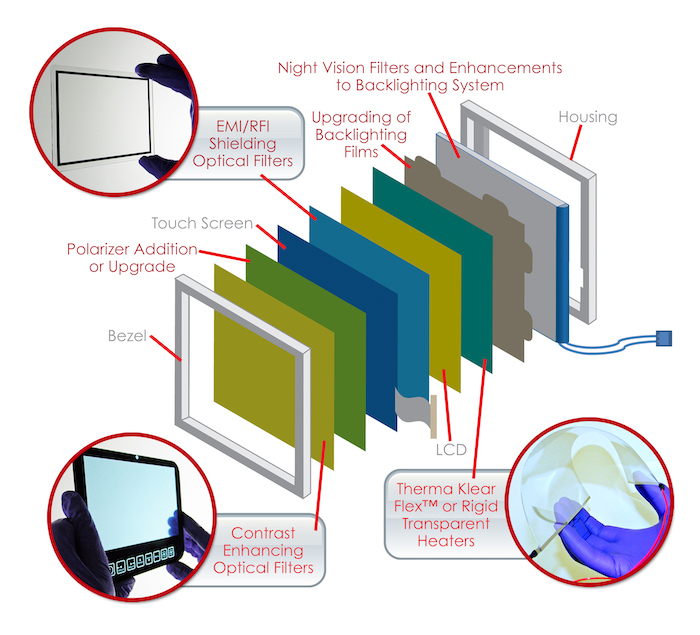 Night Vision Filters and Enhancements to Backlighting System

Housing

Upgrading of Backlighting Films

EMI/RFI Shielding Optical Filters

Touch Screen

Polarizer Addition or Upgrade

Bezel

LCD

Therma Klear Flex™ or Rigid Transparent Heaters

Contrast Enhancing Optical Filters